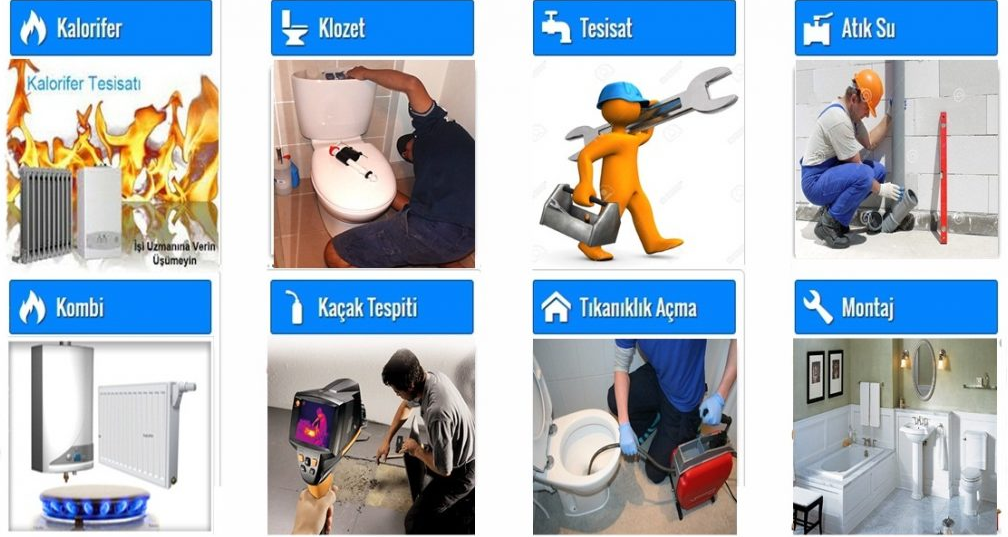 Kalorifer

Kalorifer Tesisatı

İşi Uzmanına Verin Üşümeyin

Klozet

Tesisat

Atık Su

Kombi

Kaçak Tespiti

Tıkanıklık Açma

Montaj